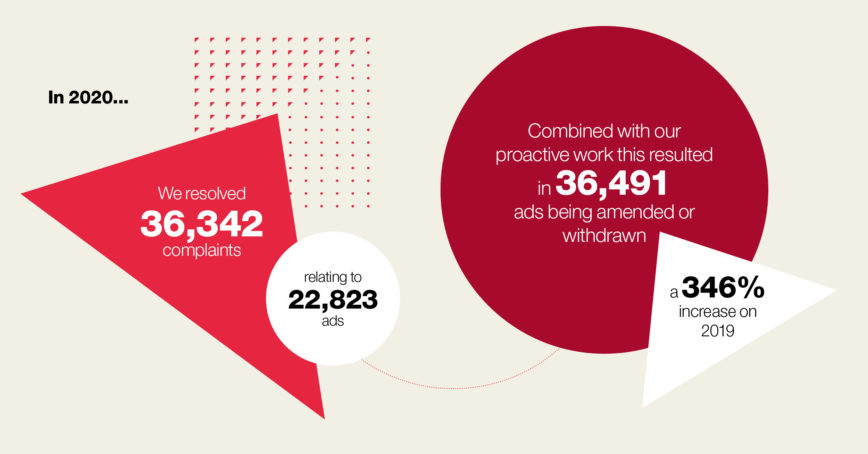 In 2020...

We resolved
36,342
complaints

relating to
22,823
ads

Combined with our proactive work this resulted in 36,491 ads being amended or withdrawn

a 346% increase on 2019